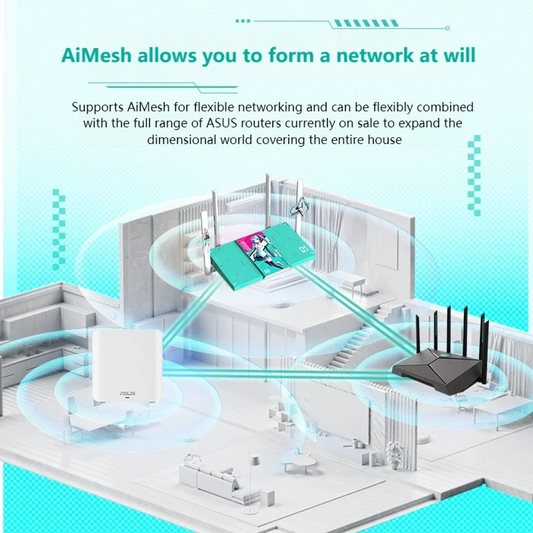 AiMesh allows you to form a network at will

Supports AiMesh for flexible networking and can be flexibly combined with the full range of ASUS routers currently on sale to expand the dimensional world covering the entire house

01

ASUS