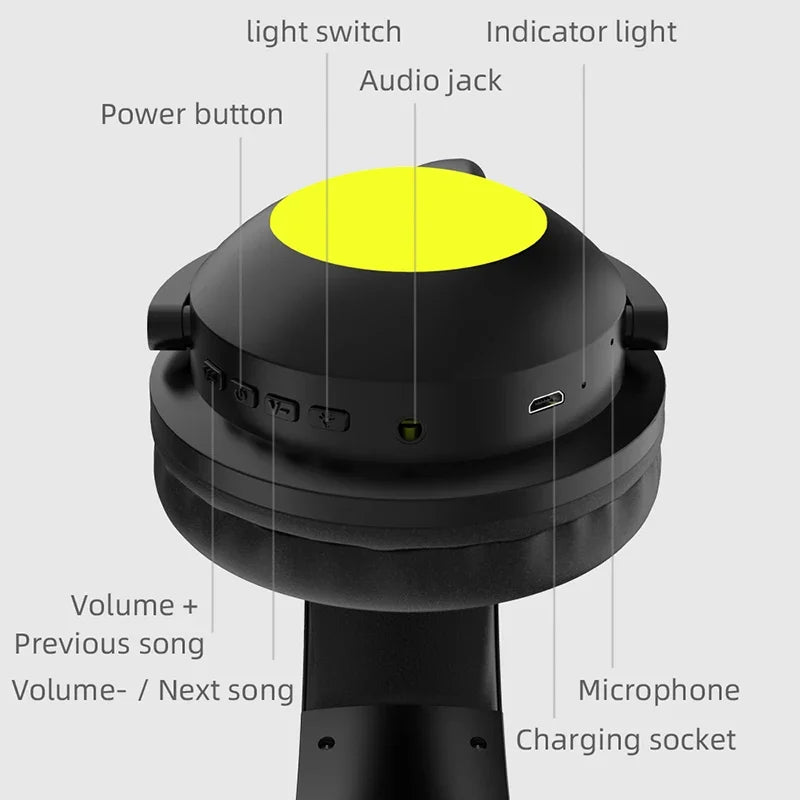 light switch
Indicator light
Audio jack
Power button
V-
Volume +
Previous song
Volume- / Next song
Microphone
Charging socket